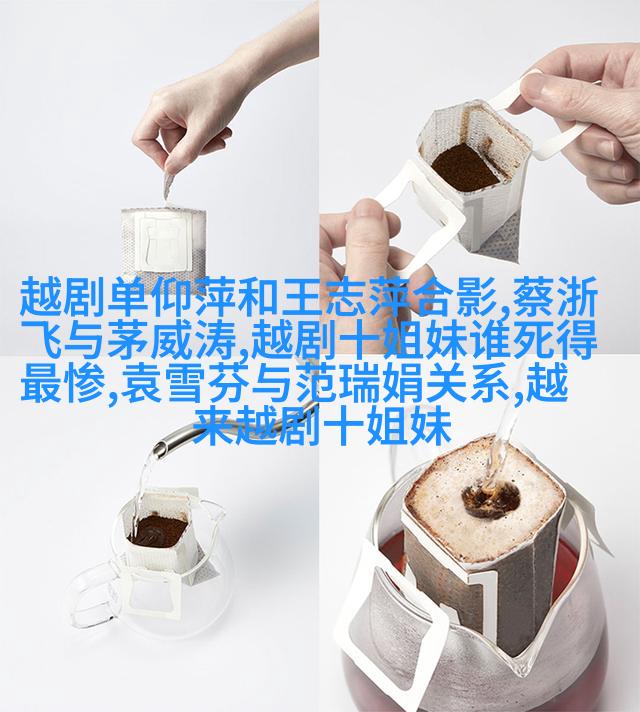 越剧单仰萍和王志萍合影,蔡浙飞与茅威涛,越剧十姐妹谁死得最惨,袁雪芬与范瑞娟关系,越来越剧十姐妹